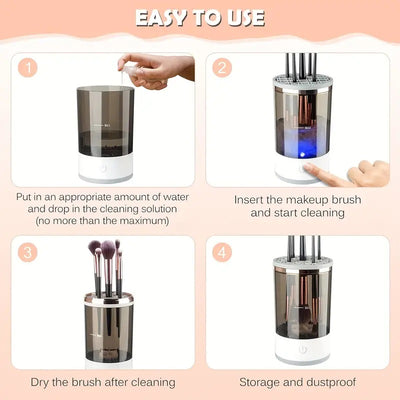 EASY TO USE

1

Put in an appropriate amount of water and drop in the cleaning solution (no more than the maximum)

2

Insert the makeup brush and start cleaning

3

Dry the brush after cleaning

4

Storage and dustproof